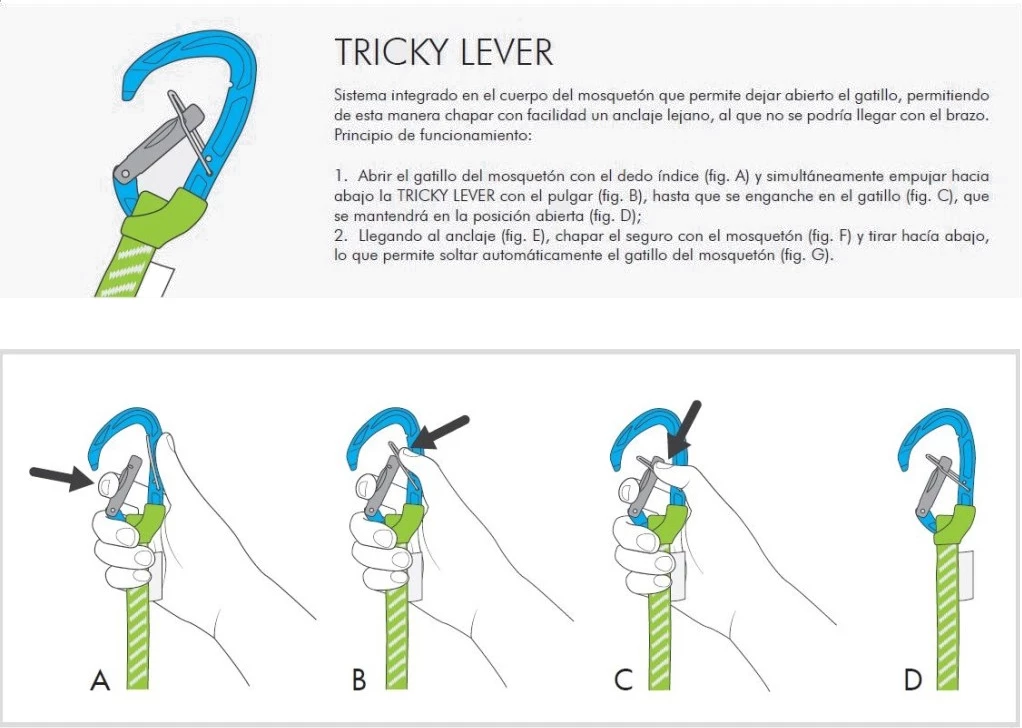 TRICKY LEVER

Sistema integrado en el cuerpo del mosquetón que permite dejar abierto el gatillo, permitiendo de esta manera chapar con facilidad un anclaje lejano, al que no se podría llegar con el brazo. Principio de funcionamiento:

1. Abrir el gatillo del mosquetón con el dedo índice (fig. A) y simultáneamente empujar hacia abajo la TRICKY LEVER con el pulgar (fig. B), hasta que se enganche en el gatillo (fig. C), que se mantendrá en la posición abierta (fig. D);
2. Llegando al anclaje (fig. E), chapar el seguro con el mosquetón (fig. F) y tirar hacía abajo, lo que permite soltar automáticamente el gatillo del mosquetón (fig. G).

A

B

C

D