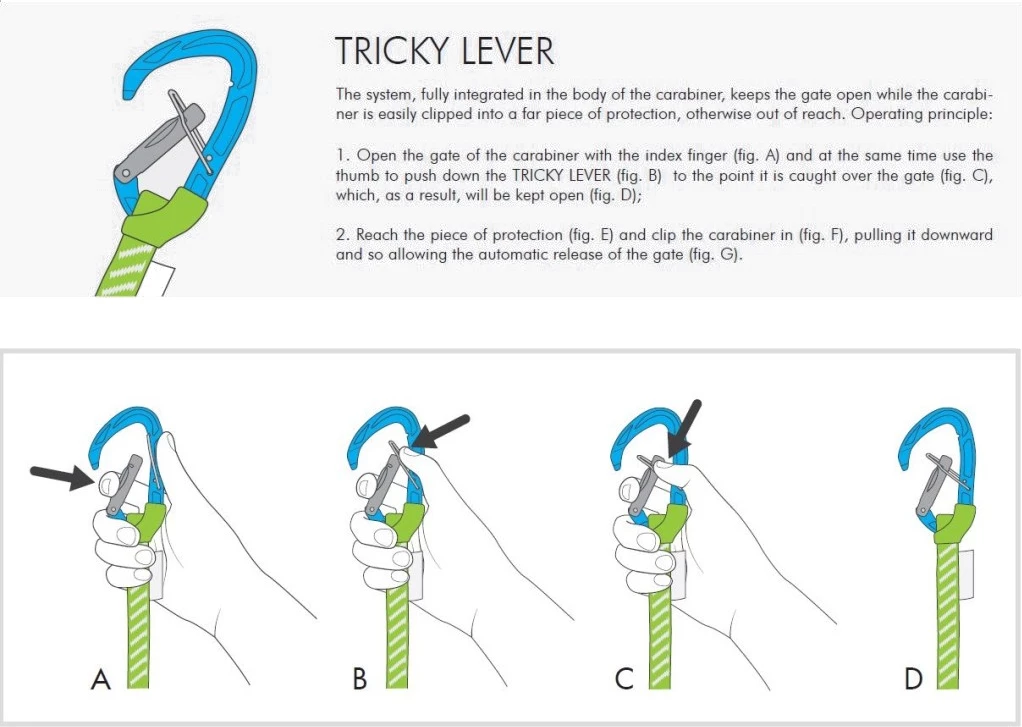 TRICKY LEVER

The system, fully integrated in the body of the carabiner, keeps the gate open while the carabiner is easily clipped into a far piece of protection, otherwise out of reach. Operating principle:

1. Open the gate of the carabiner with the index finger (fig. A) and at the same time use the thumb to push down the TRICKY LEVER (fig. B) to the point it is caught over the gate (fig. C), which, as a result, will be kept open (fig. D);

2. Reach the piece of protection (fig. E) and clip the carabiner in (fig. F), pulling it downward and so allowing the automatic release of the gate (fig. G).

A

B

C

D