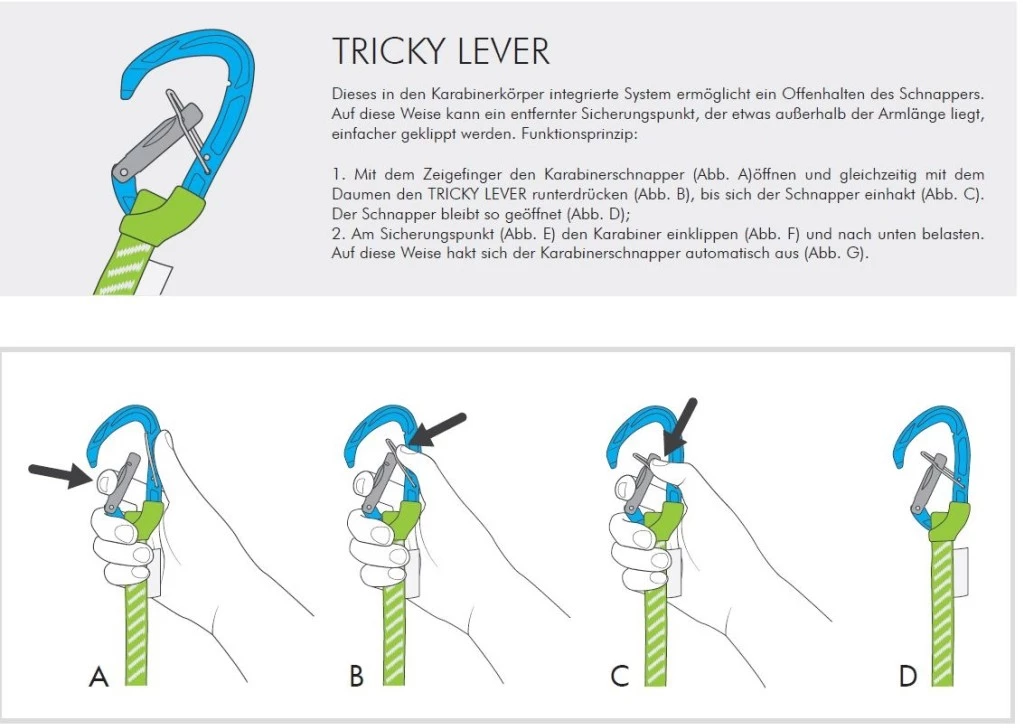 TRICKY LEVER

Dieses in den Karabinerkörper integrierte System ermöglicht ein Offenhalten des Schnappers. Auf diese Weise kann ein entfernter Sicherungspunkt, der etwas außerhalb der Armlänge liegt, einfacher geklippt werden. Funktionsprinzip:

1. Mit dem Zeigefinger den Karabinerschnapper (Abb. A)öffnen und gleichzeitig mit dem Daumen den TRICKY LEVER runterdrücken (Abb. B), bis sich der Schnapper einhakt (Abb. C). Der Schnapper bleibt so geöffnet (Abb. D);
2. Am Sicherungspunkt (Abb. E) den Karabiner einklippen (Abb. F) und nach unten belasten. Auf diese Weise hakt sich der Karabinerschnapper automatisch aus (Abb. G).

A

B

C

D