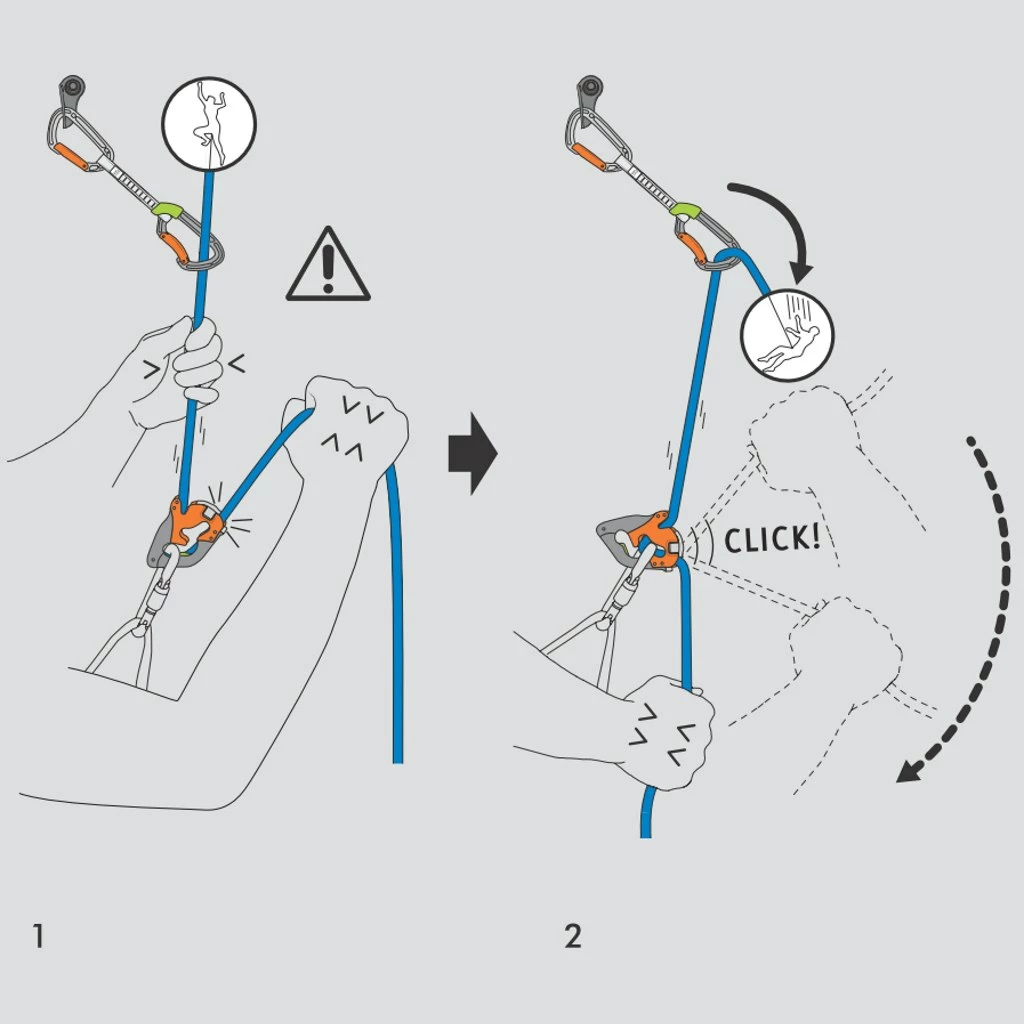 CLICK!

1

2