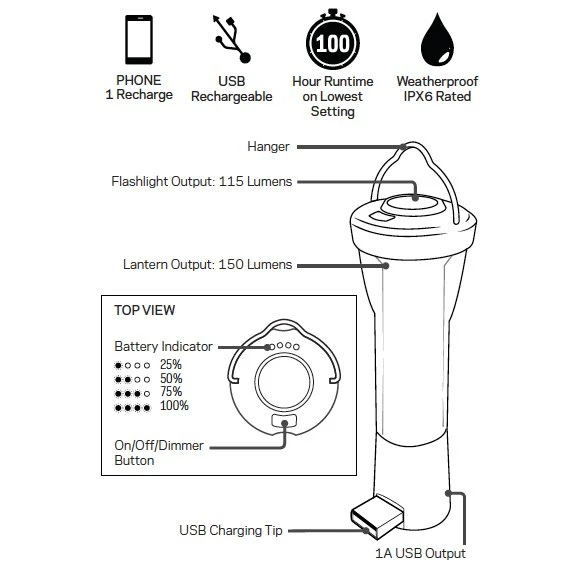 PHONE
1 Recharge

USB
Rechargeable

100

Hour Runtime
on Lowest
Setting

Weatherproof
IPX6 Rated

Hanger

Flashlight Output: 115 Lumens

Lantern Output: 150 Lumens

TOP VIEW

Battery Indicator

25%
50%
75%
100%

On/Off/Dimmer
Button

USB Charging Tip

1A USB Output